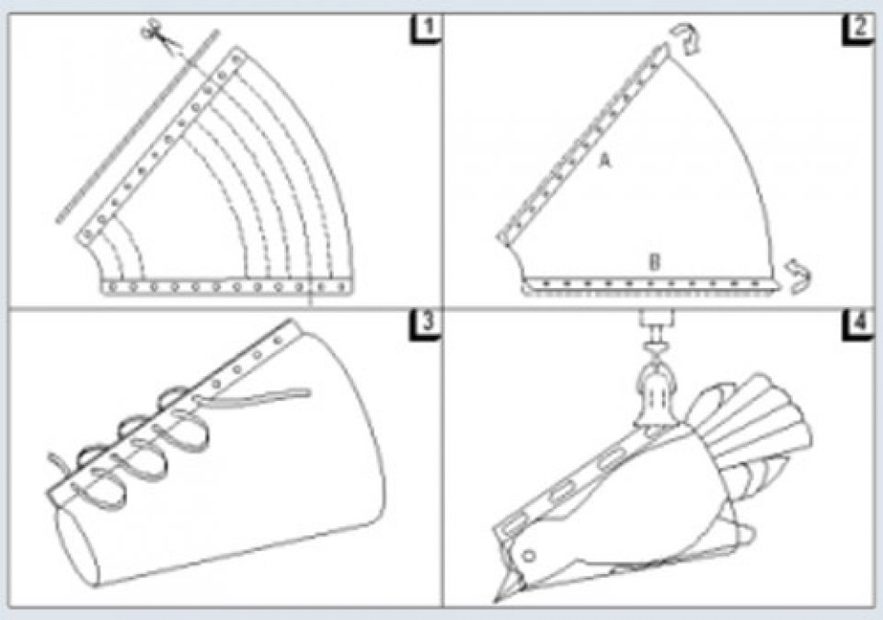 1

2

A

B

3

4