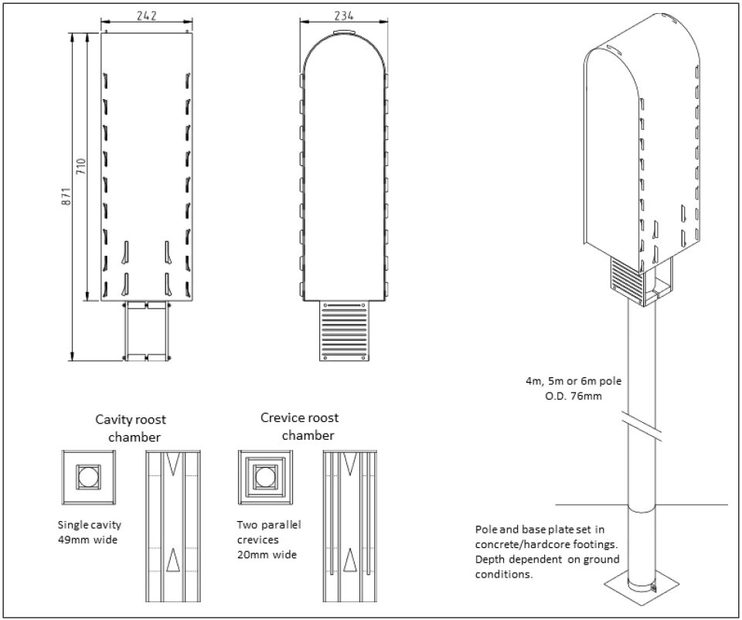 242

234

871

710

4m, 5m or 6m pole
O.D. 76mm

Cavity roost chamber

Crevice roost chamber

Single cavity 49mm wide

Two parallel crevices 20mm wide

Pole and base plate set in concrete/hardcore footings. Depth dependent on ground conditions.