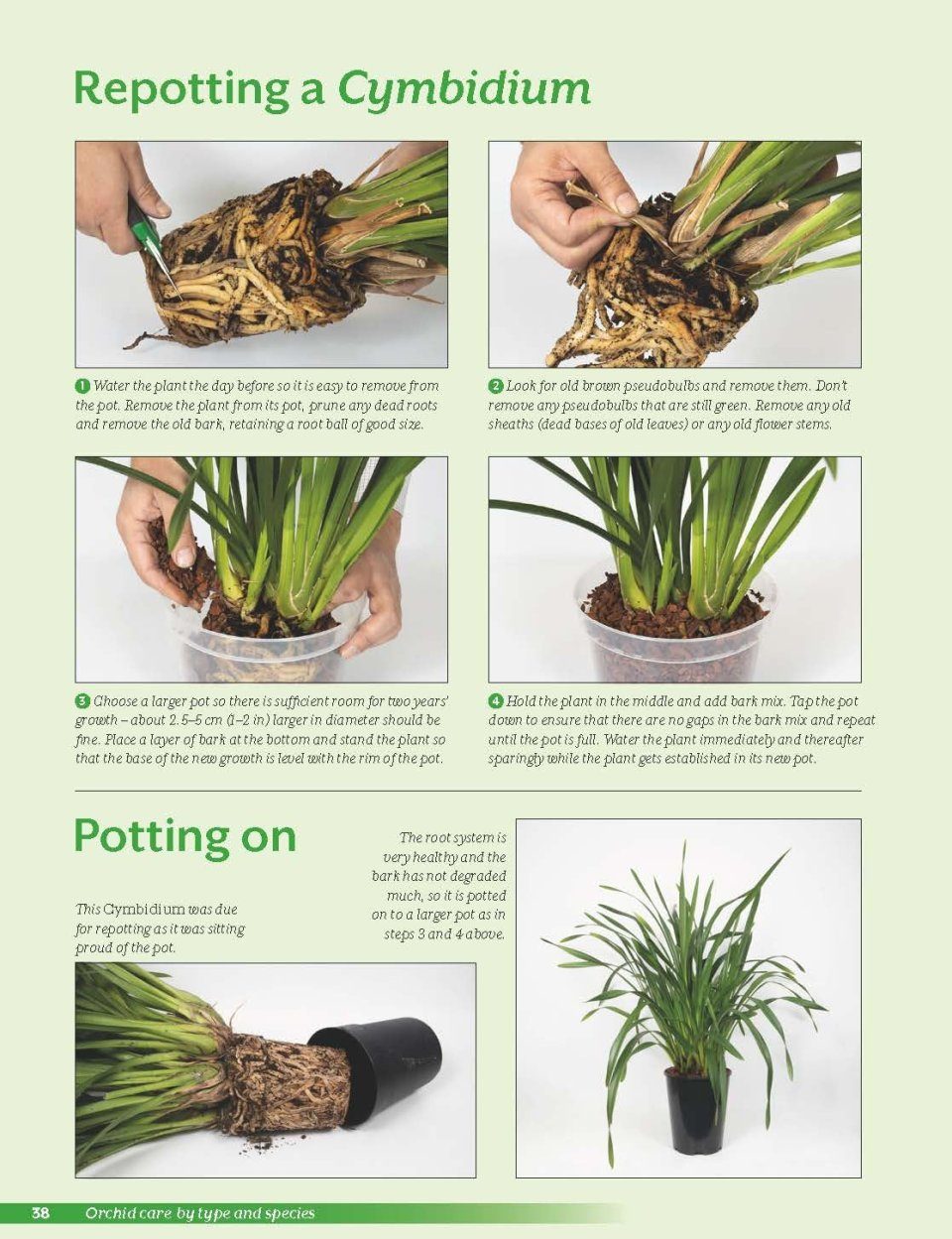 Repotting a Cymbidium

1 Water the plant the day before so it is easy to remove from the pot. Remove the plant from its pot, prune any dead roots and remove the old bark, retaining a root ball of good size.

2 Look for old brown pseudobulbs and remove them. Don't remove any pseudobulbs that are still green. Remove any old sheaths (dead bases of old leaves) or any old flower stems.

3 Choose a larger pot so there is sufficient room for two years' growth – about 2.5–5 cm (1–2 in) larger in diameter should be fine. Place a layer of bark at the bottom and stand the plant so that the base of the new growth is level with the rim of the pot.

4 Hold the plant in the middle and add bark mix. Tap the pot down to ensure that there are no gaps in the bark mix and repeat until the pot is full. Water the plant immediately and thereafter sparingly while the plant gets established in its new pot.

Potting on

This Cymbidium was due for repotting as it was sitting proud of the pot.

The root system is very healthy and the bark has not degraded much, so it is potted on to a larger pot as in steps 3 and 4 above.

38 Orchid care by type and species