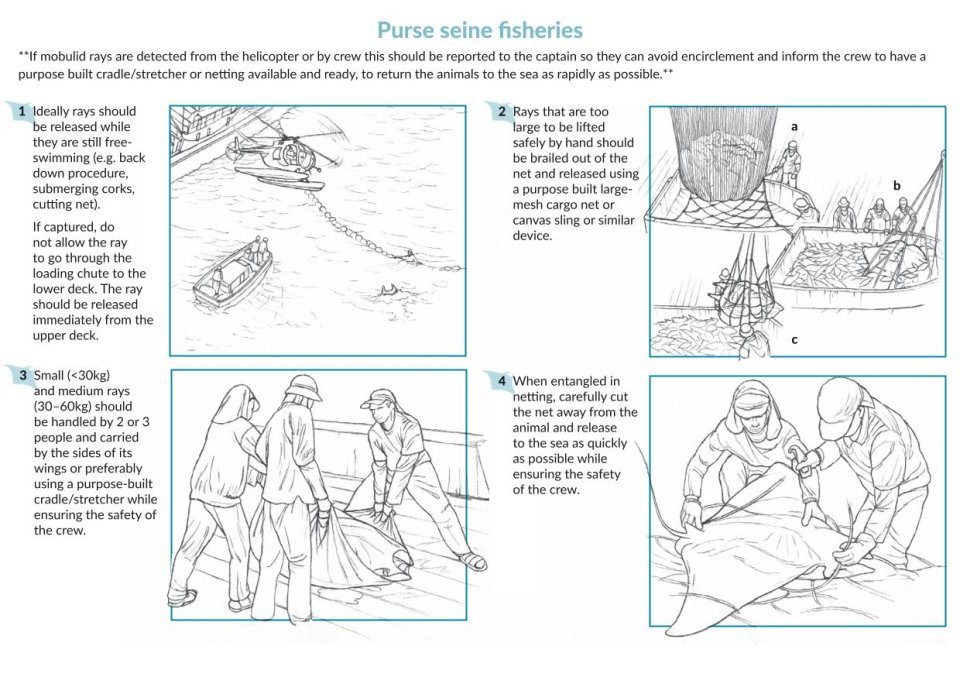 Purse seine fisheries

**If mobulid rays are detected from the helicopter or by crew this should be reported to the captain so they can avoid encirclement and inform the crew to have a purpose built cradle/stretcher or netting available and ready, to return the animals to the sea as rapidly as possible.**

1 Ideally rays should be released while they are still free-swimming (e.g. back down procedure, submerging corks, cutting net).

If captured, do not allow the ray to go through the loading chute to the lower deck. The ray should be released immediately from the upper deck.

2 Rays that are too large to be lifted safely by hand should be brailed out of the net and released using a purpose built large-mesh cargo net or canvas sling or similar device.

a

b

c

3 Small (<30kg) and medium rays (30–60kg) should be handled by 2 or 3 people and carried by the sides of its wings or preferably using a purpose-built cradle/stretcher while ensuring the safety of the crew.

4 When entangled in netting, carefully cut the net away from the animal and release to the sea as quickly as possible while ensuring the safety of the crew.